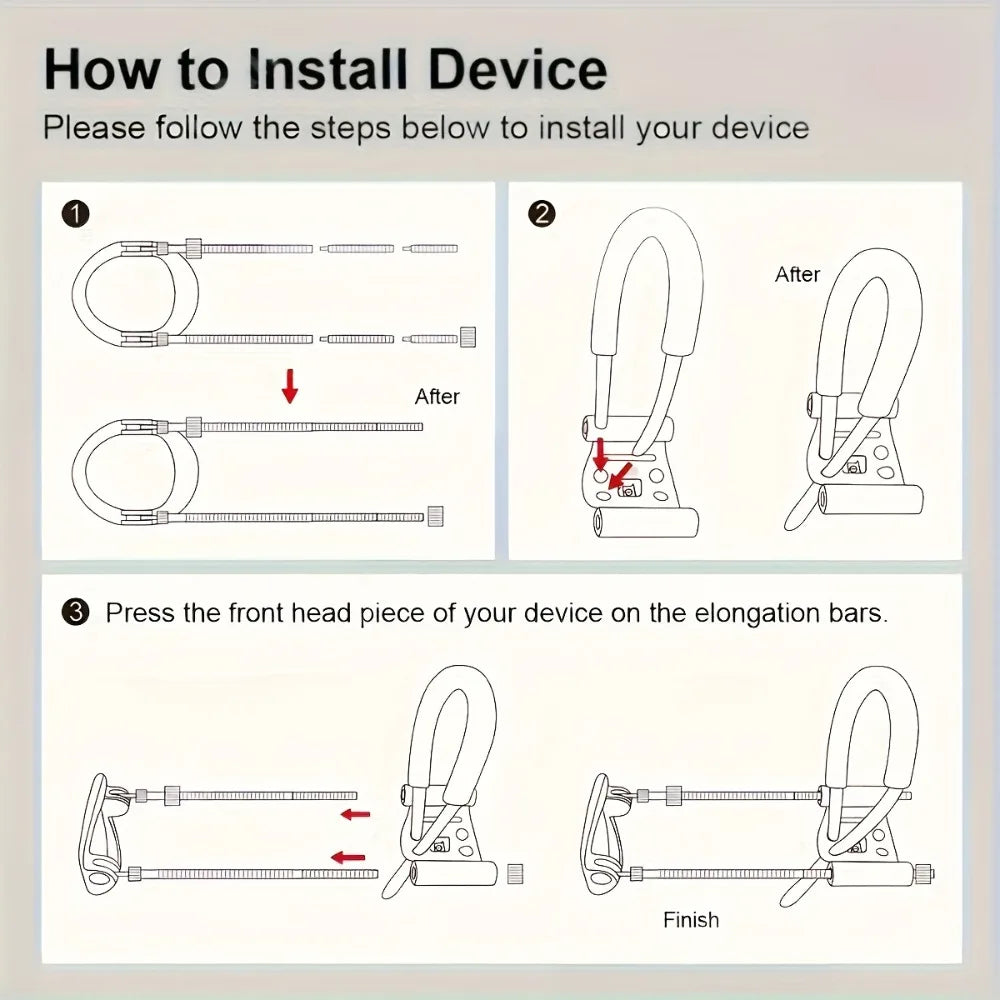 How to Install Device

Please follow the steps below to install your device

1

After

2

After

3 Press the front head piece of your device on the elongation bars.

Finish