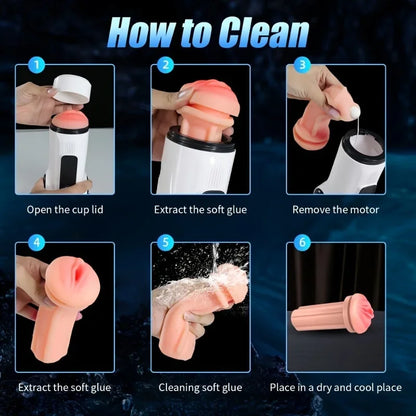 How to Clean

1
Open the cup lid

2
Extract the soft glue

3
Remove the motor

4
Extract the soft glue

5
Cleaning soft glue

6
Place in a dry and cool place