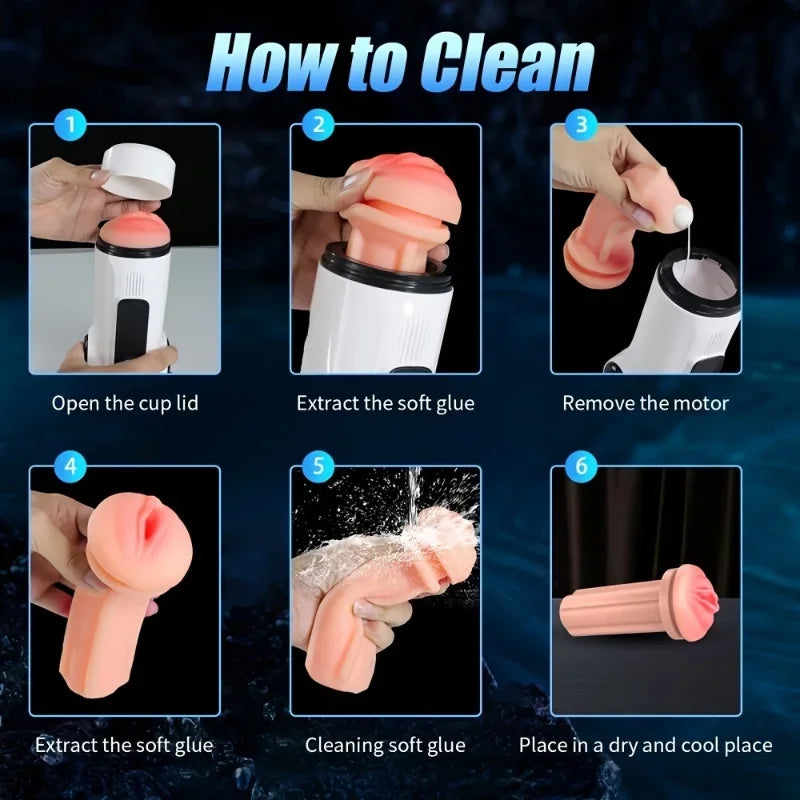 How to Clean

1
Open the cup lid

2
Extract the soft glue

3
Remove the motor

4
Extract the soft glue

5
Cleaning soft glue

6
Place in a dry and cool place