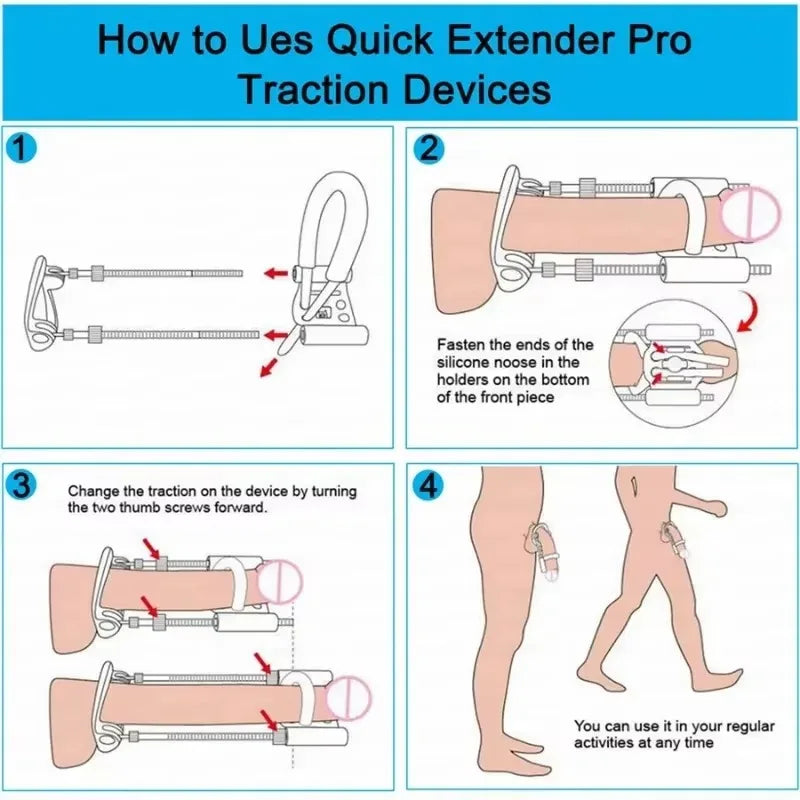 How to Ues Quick Extender Pro Traction Devices

1

2

Fasten the ends of the silicone noose in the holders on the bottom of the front piece

3

Change the traction on the device by turning the two thumb screws forward.

4

You can use it in your regular activities at any time