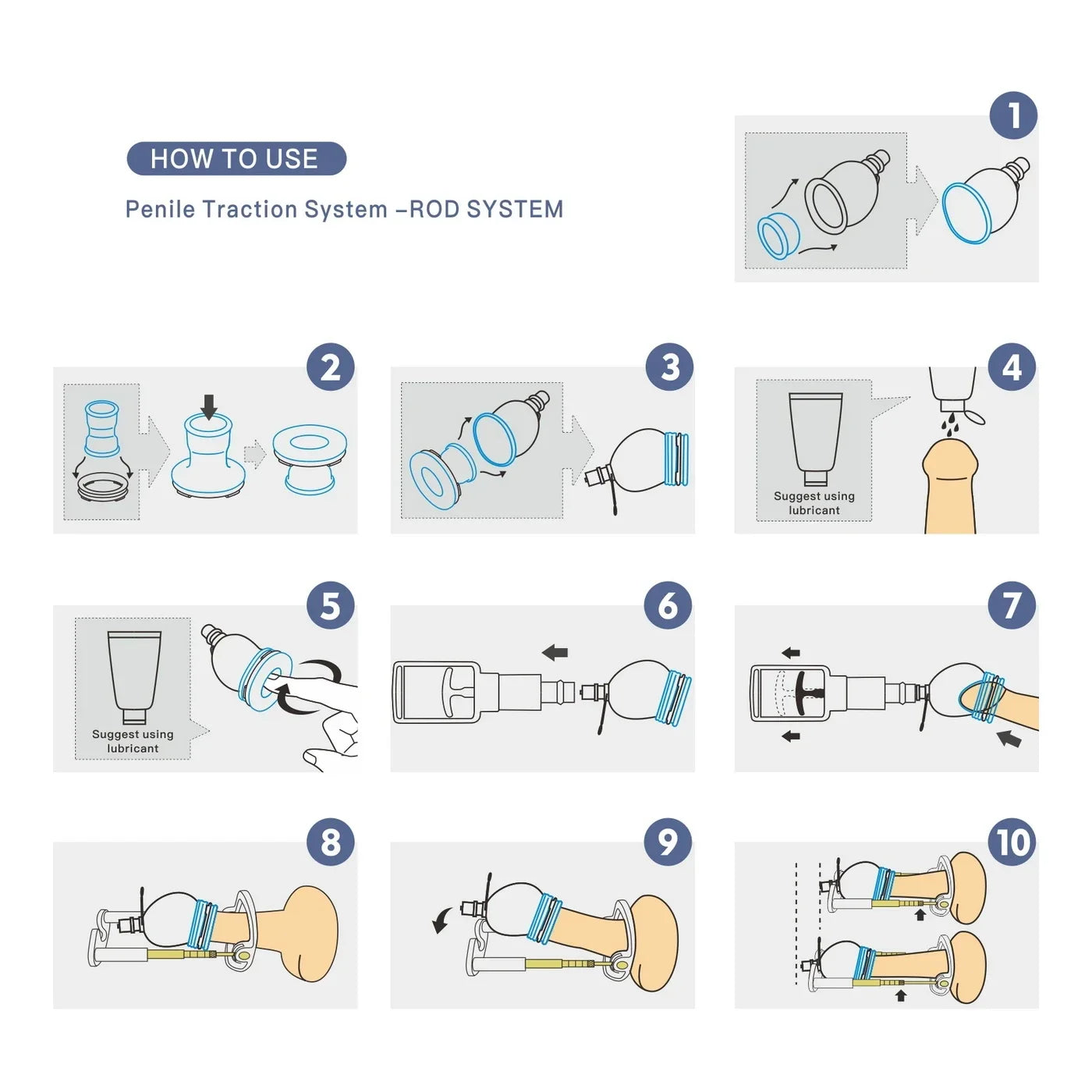 HOW TO USE

Penile Traction System –ROD SYSTEM

1

2

3

4

Suggest using lubricant

5

Suggest using lubricant

6

7

8

9

10